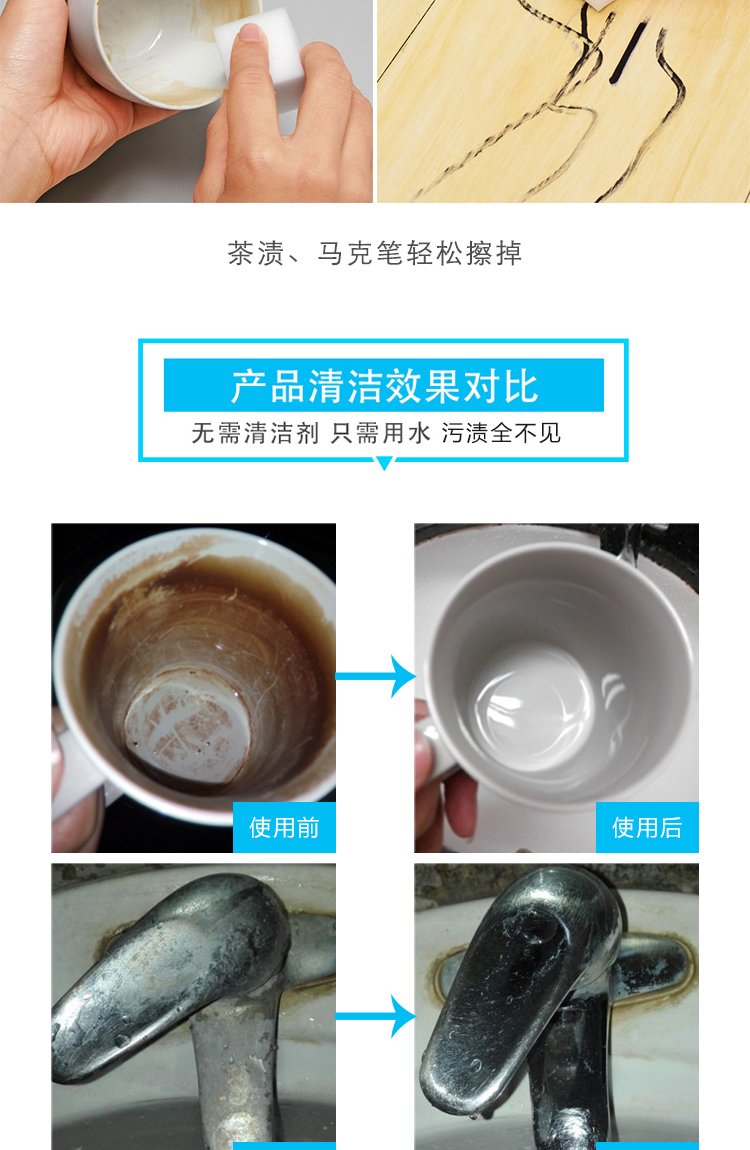 茶渍、马克笔轻松擦掉

产品清洁效果对比

无需清洁剂 只需用水 污渍全不见

使用前

使用后