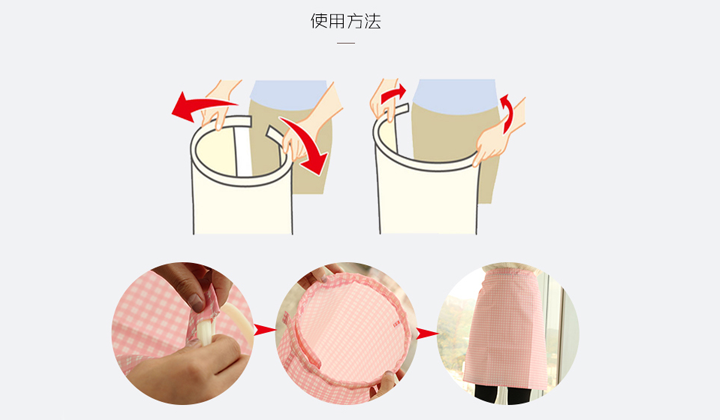 使用方法